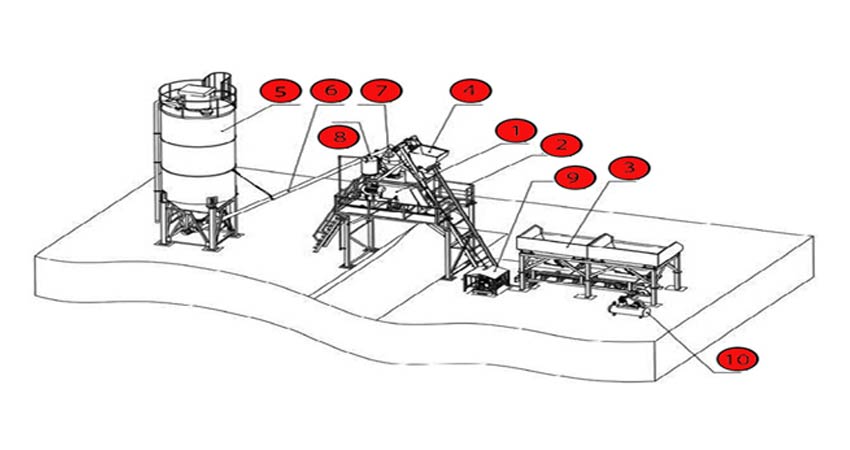 5
6
7
4
8
1
2
9
3
10